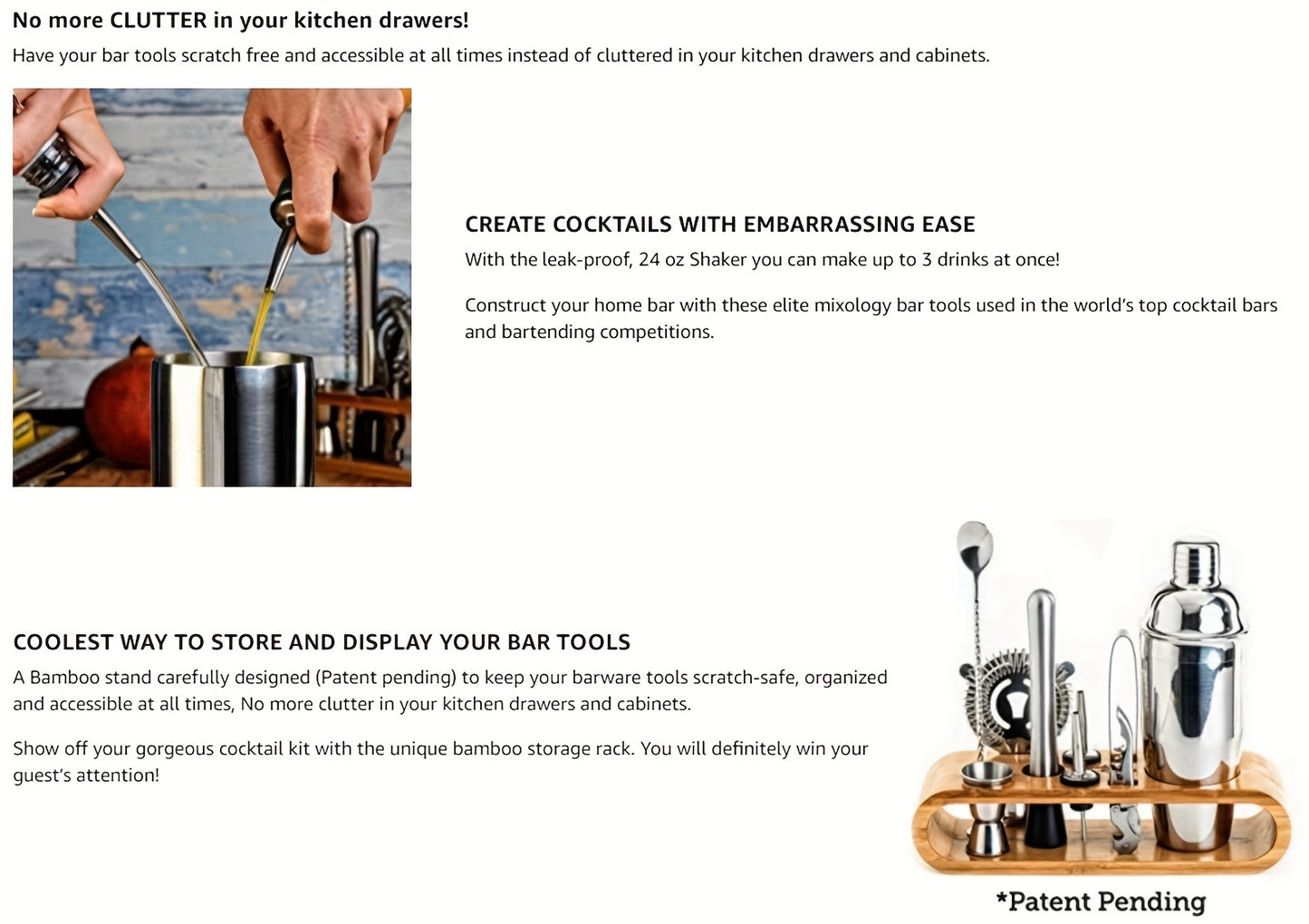 No more CLUTTER in your kitchen drawers!
Have your bar tools scratch free and accessible at all times instead of cluttered in your kitchen drawers and cabinets.

CREATE COCKTAILS WITH EMBARRASSING EASE
With the leak-proof, 24 oz Shaker you can make up to 3 drinks at once!

Construct your home bar with these elite mixology bar tools used in the world's top cocktail bars and bartending competitions.

COOLEST WAY TO STORE AND DISPLAY YOUR BAR TOOLS
A Bamboo stand carefully designed (Patent pending) to keep your barware tools scratch-safe, organized and accessible at all times, No more clutter in your kitchen drawers and cabinets.

Show off your gorgeous cocktail kit with the unique bamboo storage rack. You will definitely win your guest's attention!

*Patent Pending