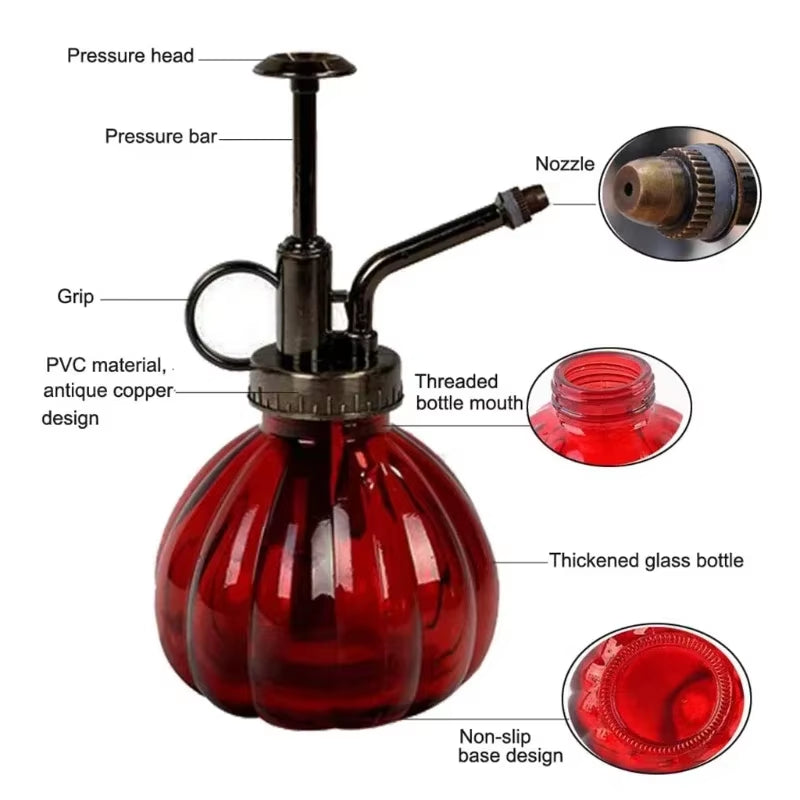 Pressure head

Pressure bar

Nozzle

Grip

PVC material, antique copper design

Threaded bottle mouth

Thickened glass bottle

Non-slip base design