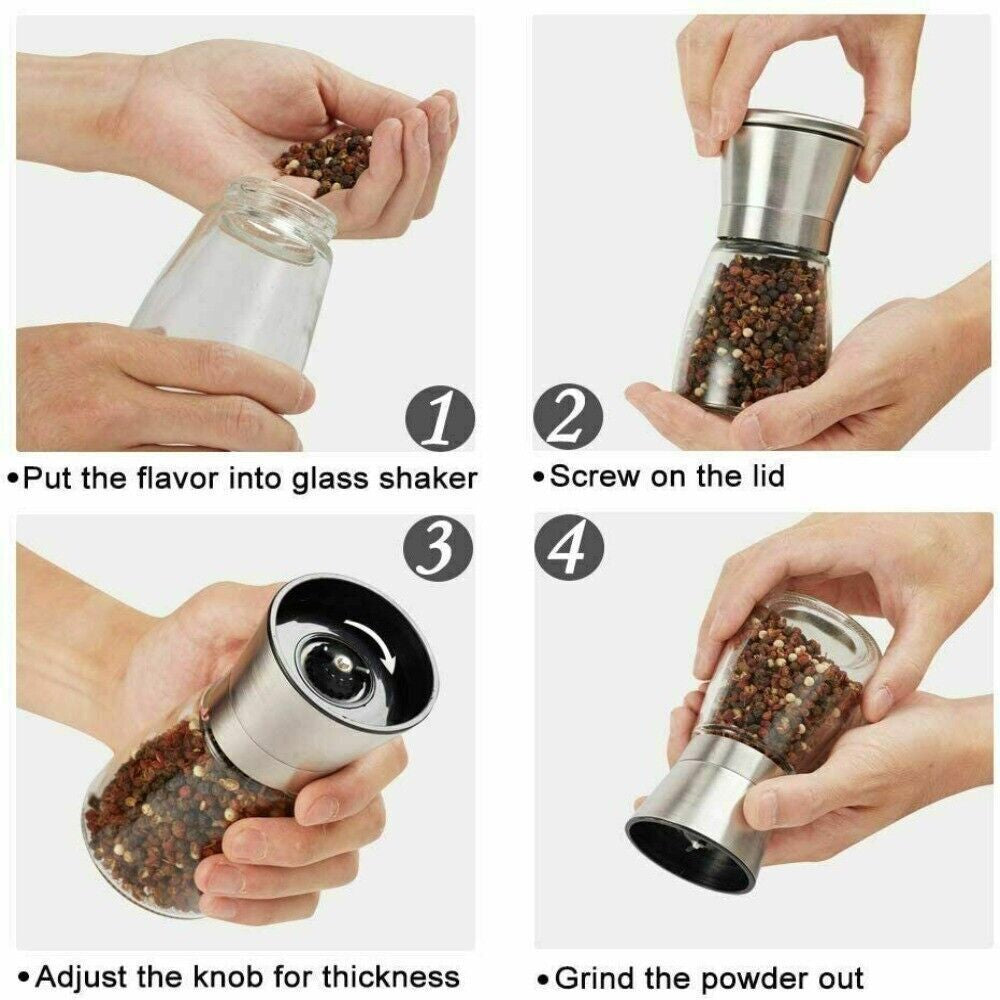 1

•Put the flavor into glass shaker

2

•Screw on the lid

3

•Adjust the knob for thickness

4

•Grind the powder out