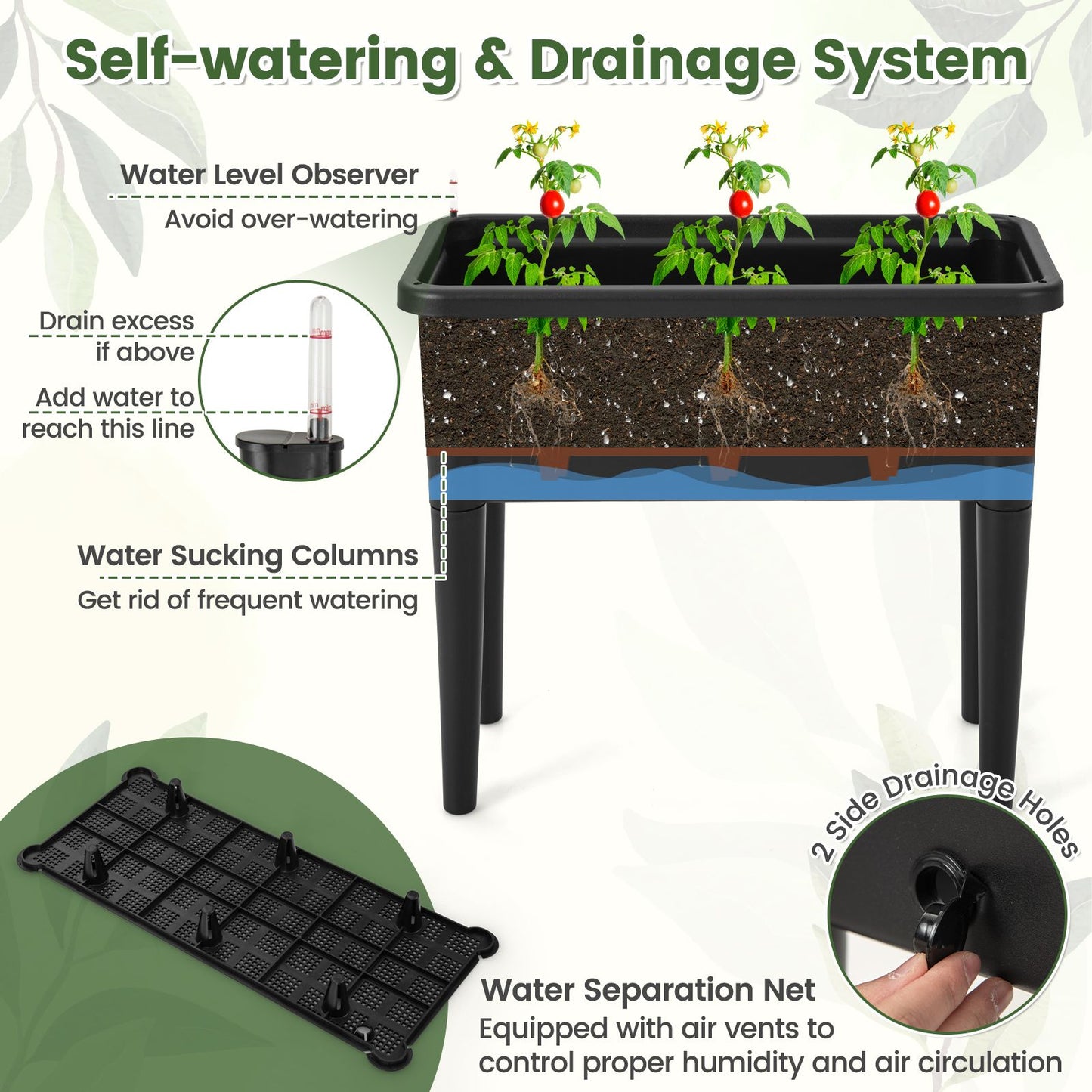 Self-watering & Drainage System

Water Level Observer
Avoid over-watering

Drain excess if above

Add water to reach this line

Water Sucking Columns
Get rid of frequent watering

2 Side Drainage Holes

Water Separation Net
Equipped with air vents to control proper humidity and air circulation