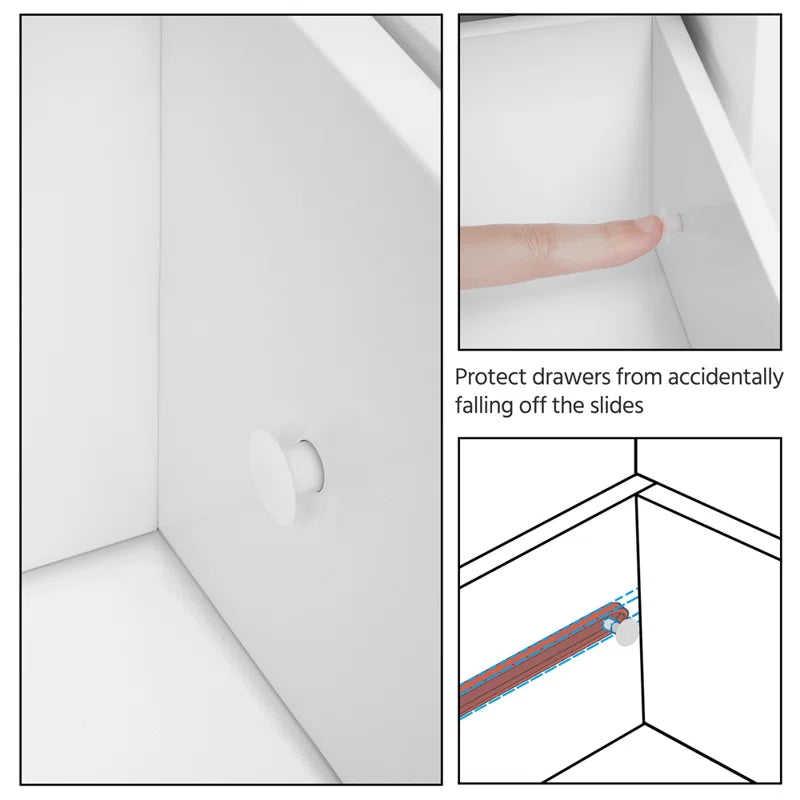 Protect drawers from accidentally falling off the slides