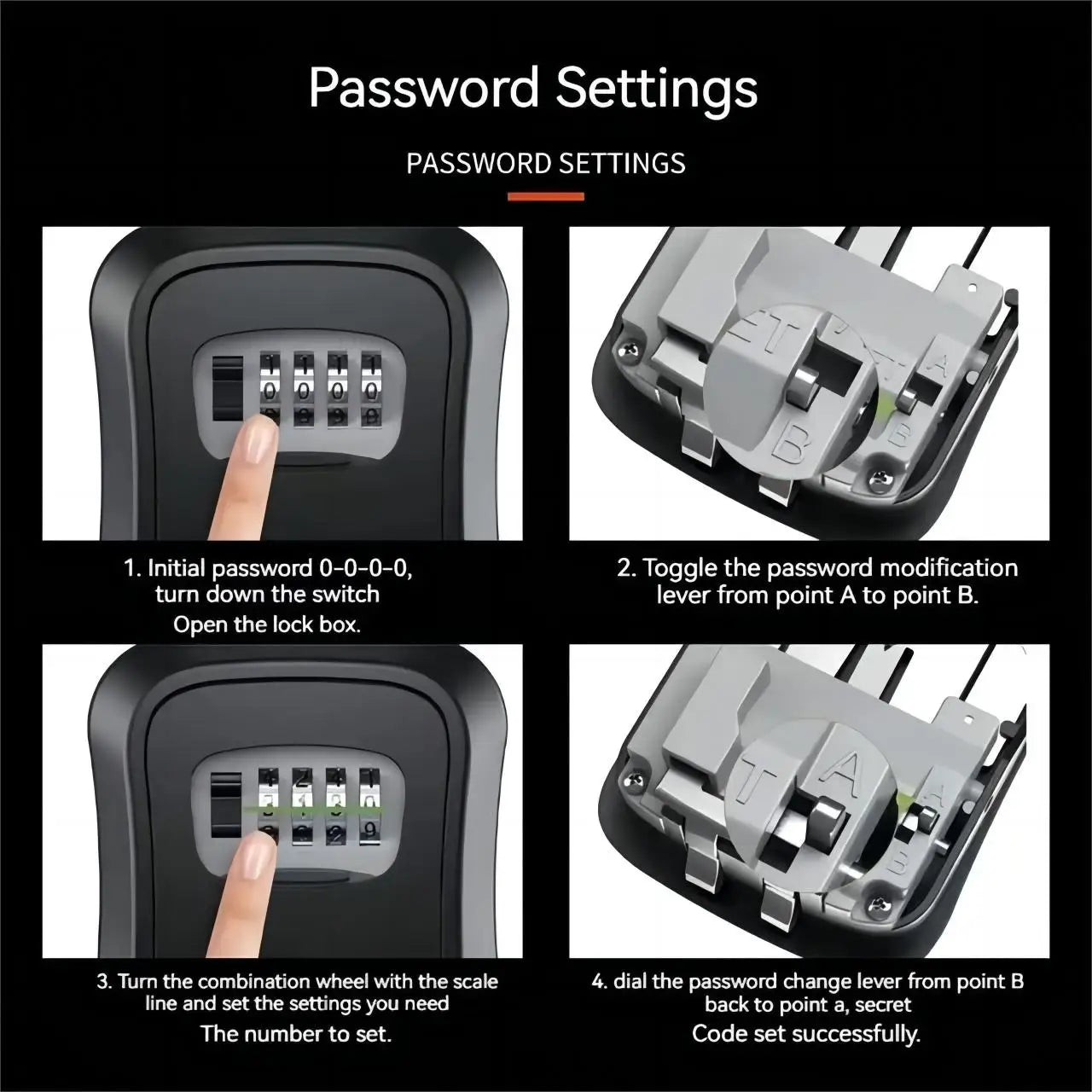 Password Settings

PASSWORD SETTINGS

1. Initial password 0-0-0-0, turn down the switch
Open the lock box.

2. Toggle the password modification lever from point A to point B.

3. Turn the combination wheel with the scale line and set the settings you need
The number to set.

4. dial the password change lever from point B back to point a, secret
Code set successfully.