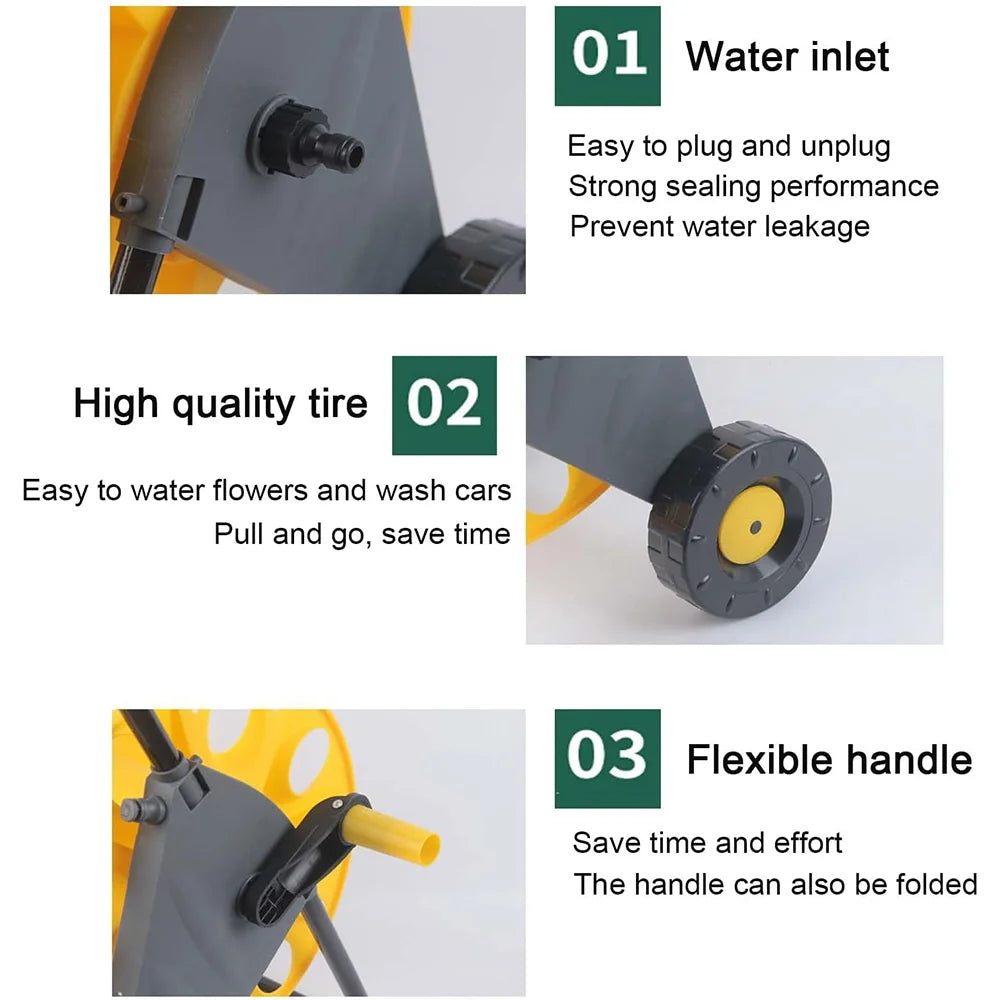 01 Water inlet

Easy to plug and unplug
Strong sealing performance
Prevent water leakage

High quality tire 02

Easy to water flowers and wash cars
Pull and go, save time

03 Flexible handle

Save time and effort
The handle can also be folded