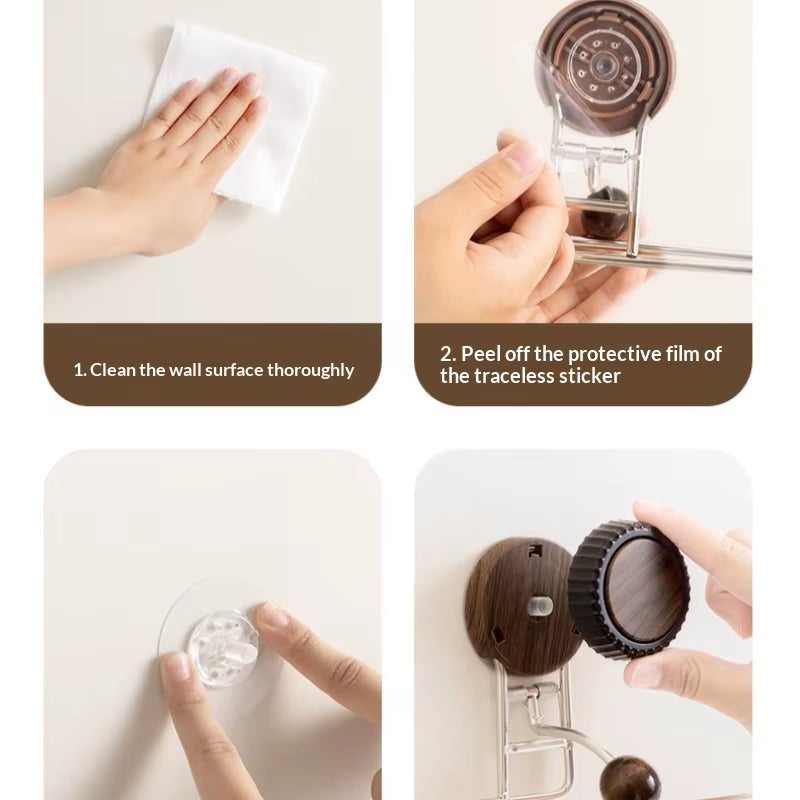 1. Clean the wall surface thoroughly

2. Peel off the protective film of the traceless sticker