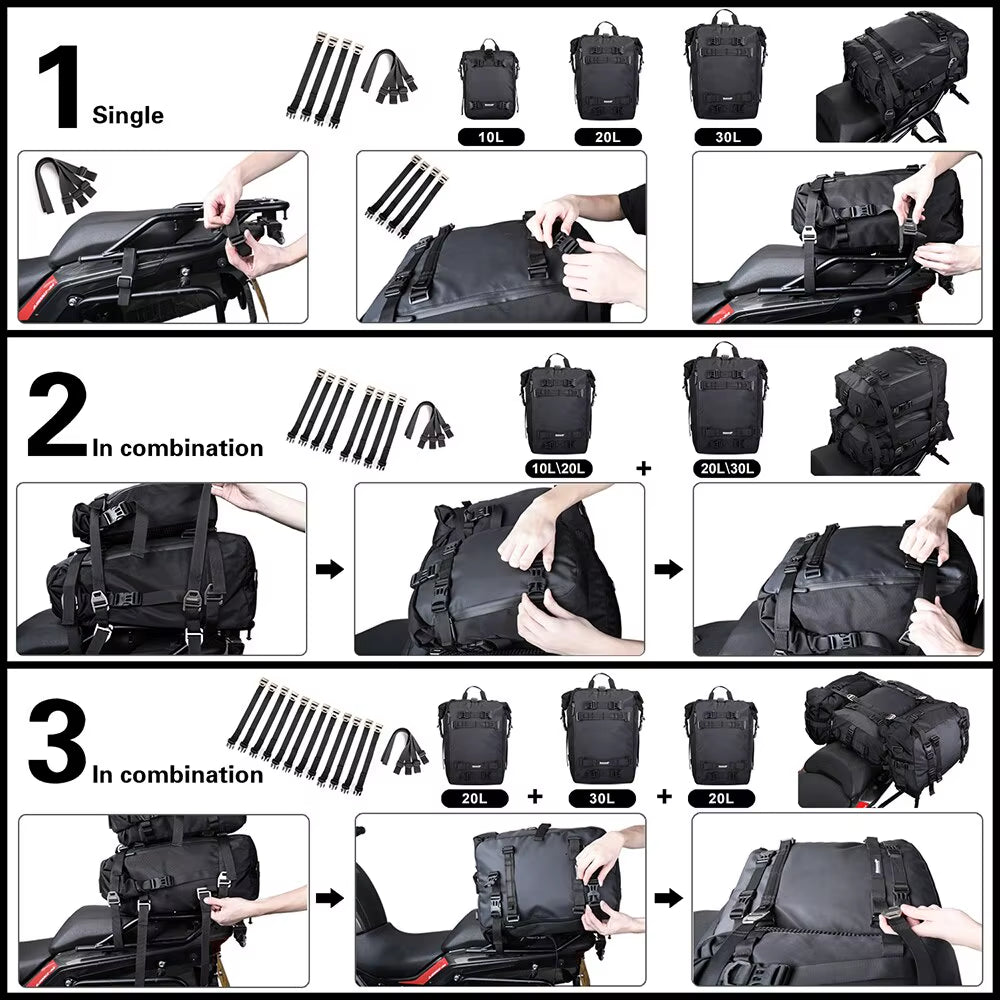 1 Single

10L

20L

30L

2 In combination

10L\20L

+

20L\30L

3 In combination

20L

+

30L

+

20L