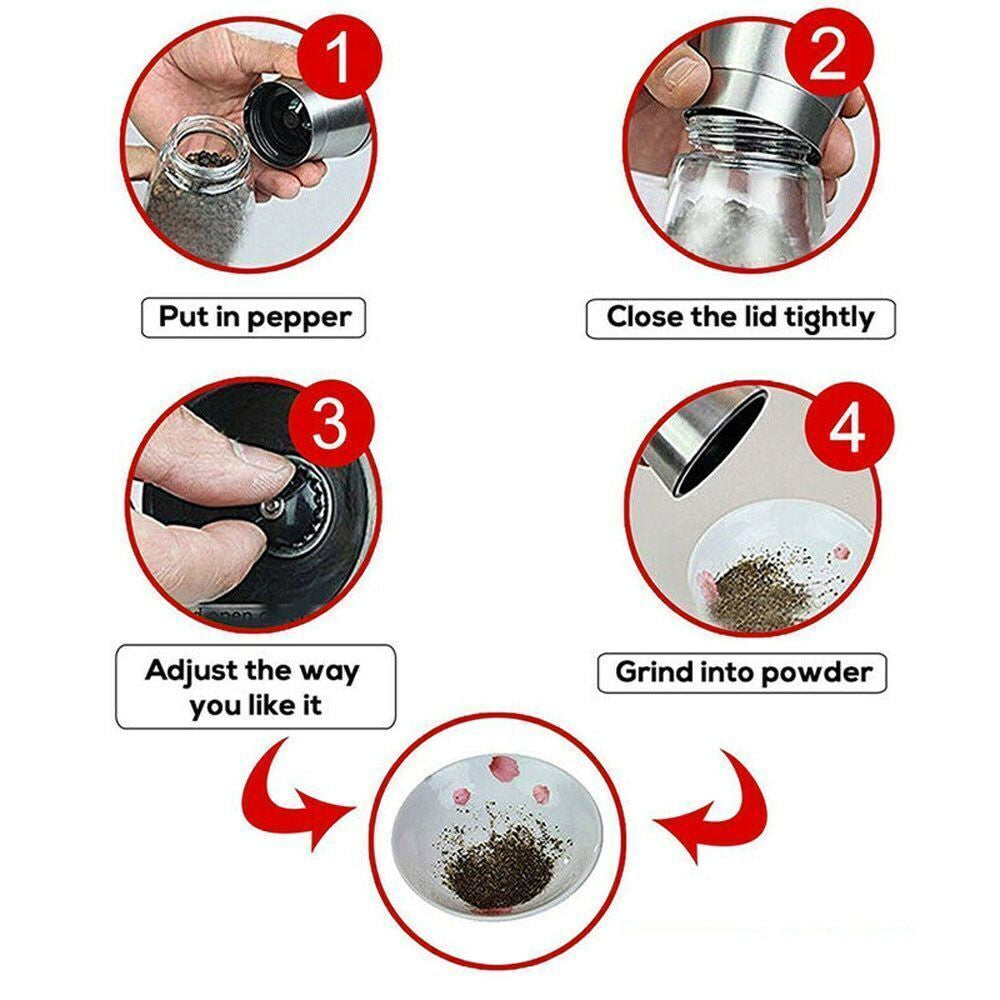 1

Put in pepper

2

Close the lid tightly

3

Adjust the way you like it

4

Grind into powder