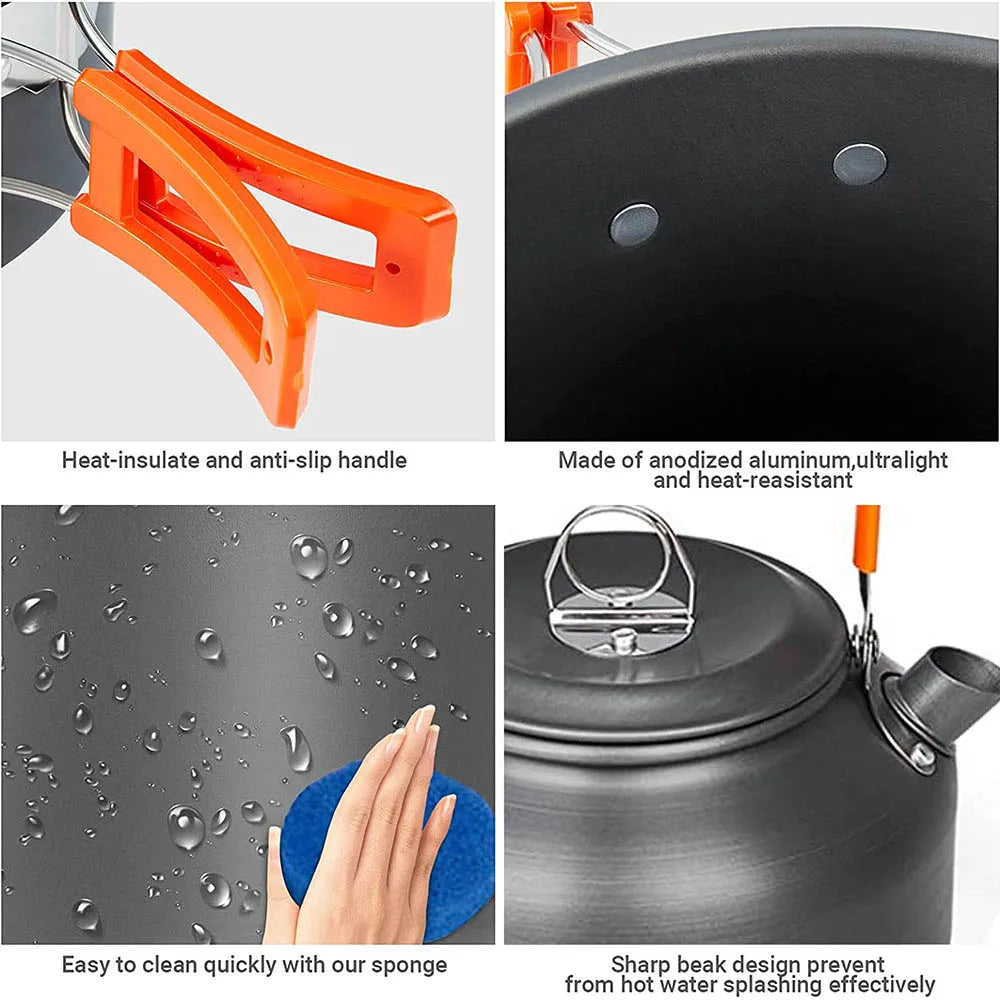 Heat-insulate and anti-slip handle

Made of anodized aluminum,ultralight and heat-reasistant

Easy to clean quickly with our sponge

Sharp beak design prevent from hot water splashing effectively