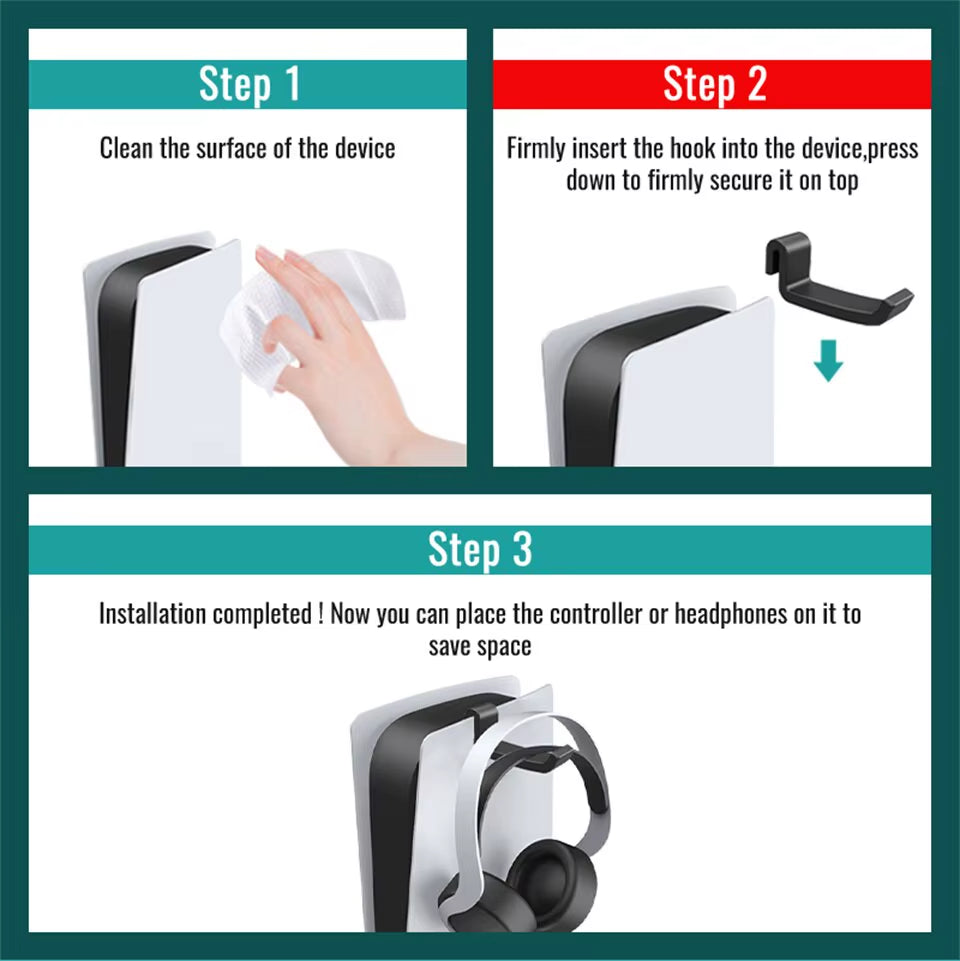 Step 1

Clean the surface of the device

Step 2

Firmly insert the hook into the device,press down to firmly secure it on top

Step 3

Installation completed ! Now you can place the controller or headphones on it to save space