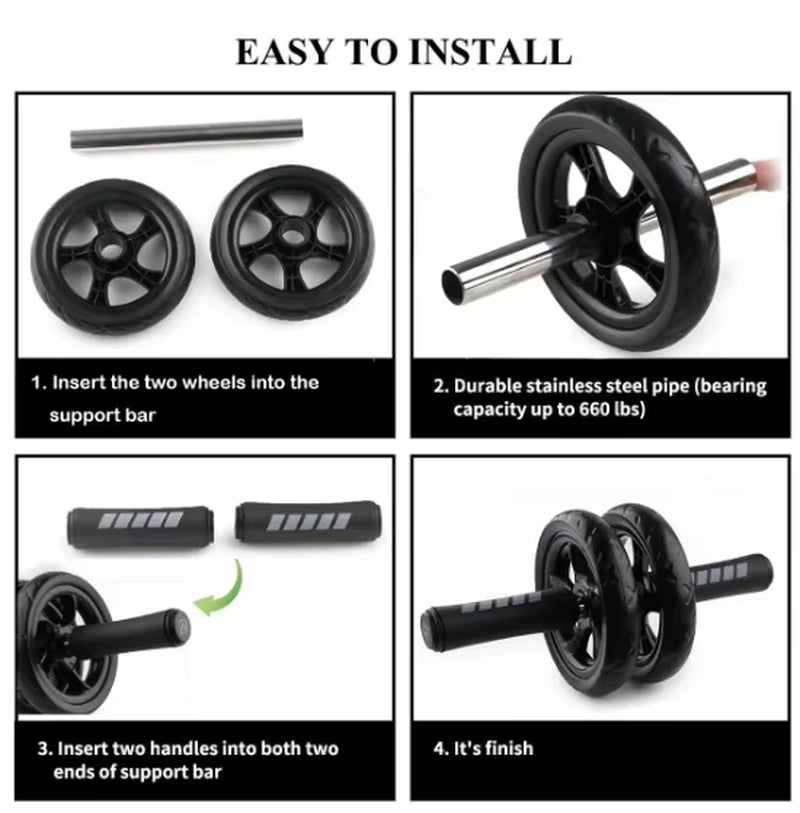 EASY TO INSTALL

1. Insert the two wheels into the support bar

2. Durable stainless steel pipe (bearing capacity up to 660 lbs)

3. Insert two handles into both two ends of support bar

4. It's finish