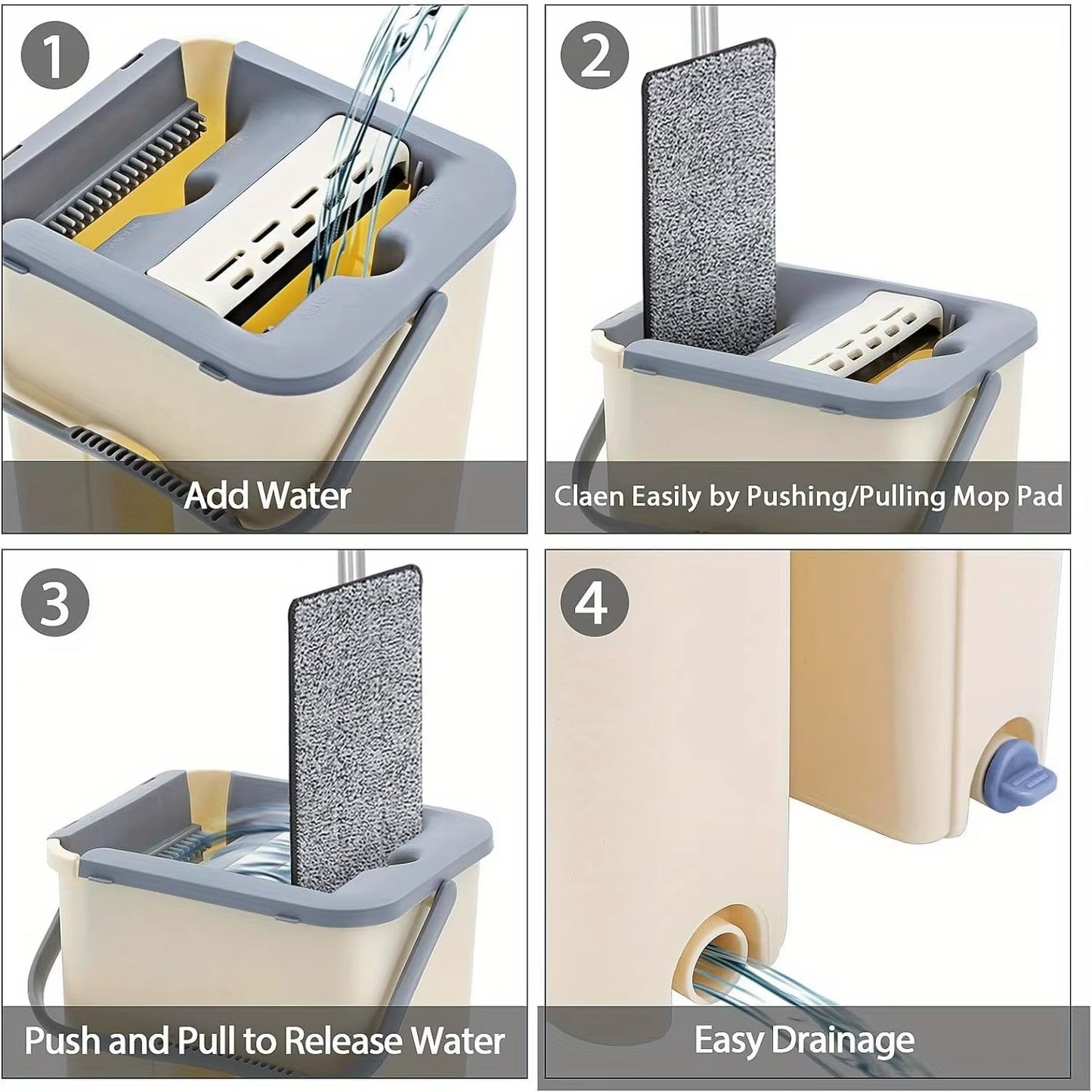 1

Add Water

2

Claen Easily by Pushing/Pulling Mop Pad

3

Push and Pull to Release Water

4

Easy Drainage